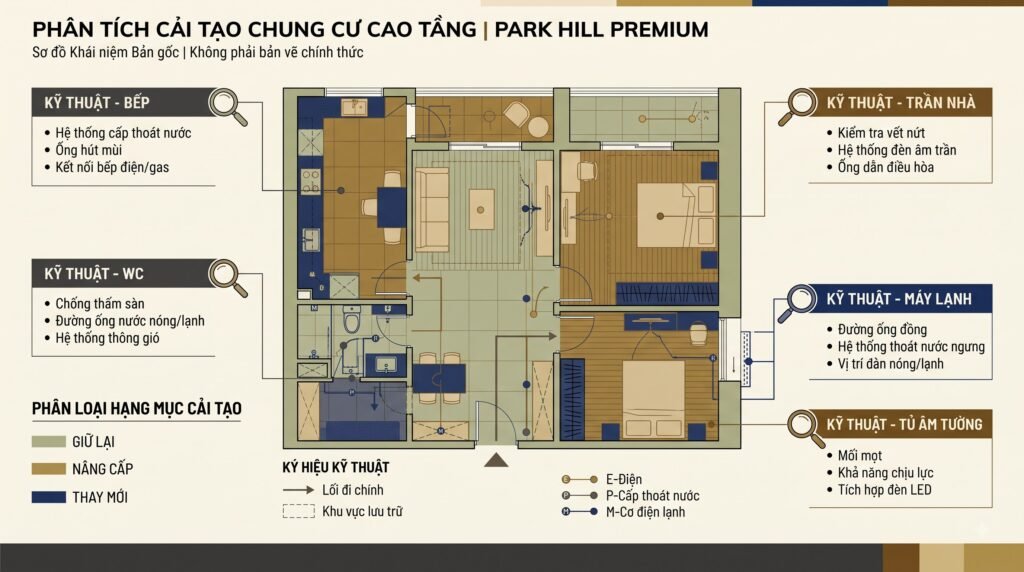 PHÂN TÍCH CẢI TẠO CHUNG CƯ CAO TẦNG | PARK HILL PREMIUM
Sơ đồ Khái niệm Bản gốc | Không phải bản vẽ chính thức

KỸ THUẬT - BẾP
• Hệ thống cấp thoát nước
• Ống hút mùi
• Kết nối bếp điện/gas

KỸ THUẬT - WC
• Chống thấm sàn
• Đường ống nước nóng/lạnh
• Hệ thống thông gió

PHÂN LOẠI HẠNG MỤC CẢI TẠO
GIỮ LẠI
NÂNG CẤP
THAY MỚI

KÝ HIỆU KỸ THUẬT
Lối đi chính
Khu vực lưu trữ

E-Điện
P-Cấp thoát nước
M-Cơ điện lạnh

KỸ THUẬT - TRẦN NHÀ
• Kiểm tra vết nứt
• Hệ thống đèn âm trần
• Ống dẫn điều hòa

KỸ THUẬT - MÁY LẠNH
• Đường ống đồng
• Hệ thống thoát nước ngưng
• Vị trí dàn nóng/lạnh

KỸ THUẬT - TỦ ÂM TƯỜNG
• Mối mọt
• Khả năng chịu lực
• Tích hợp đèn LED